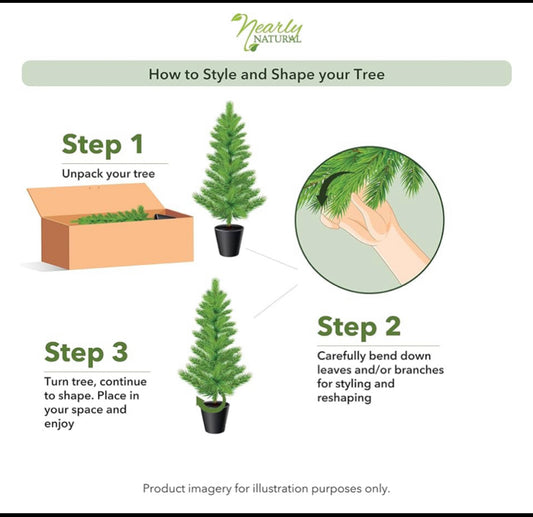 Nearly NATURAL

How to Style and Shape your Tree

Step 1

Unpack your tree

Step 2

Carefully bend down leaves and/or branches for styling and reshaping

Step 3

Turn tree, continue to shape. Place in your space and enjoy

Product imagery for illustration purposes only.