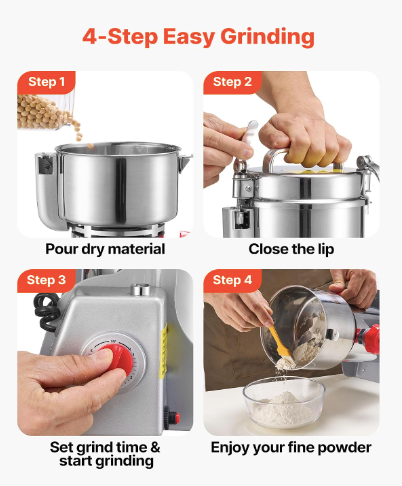 4-Step Easy Grinding

Step 1

Pour dry material

Step 2

Close the lip

Step 3

Set grind time & start grinding

Step 4

Enjoy your fine powder